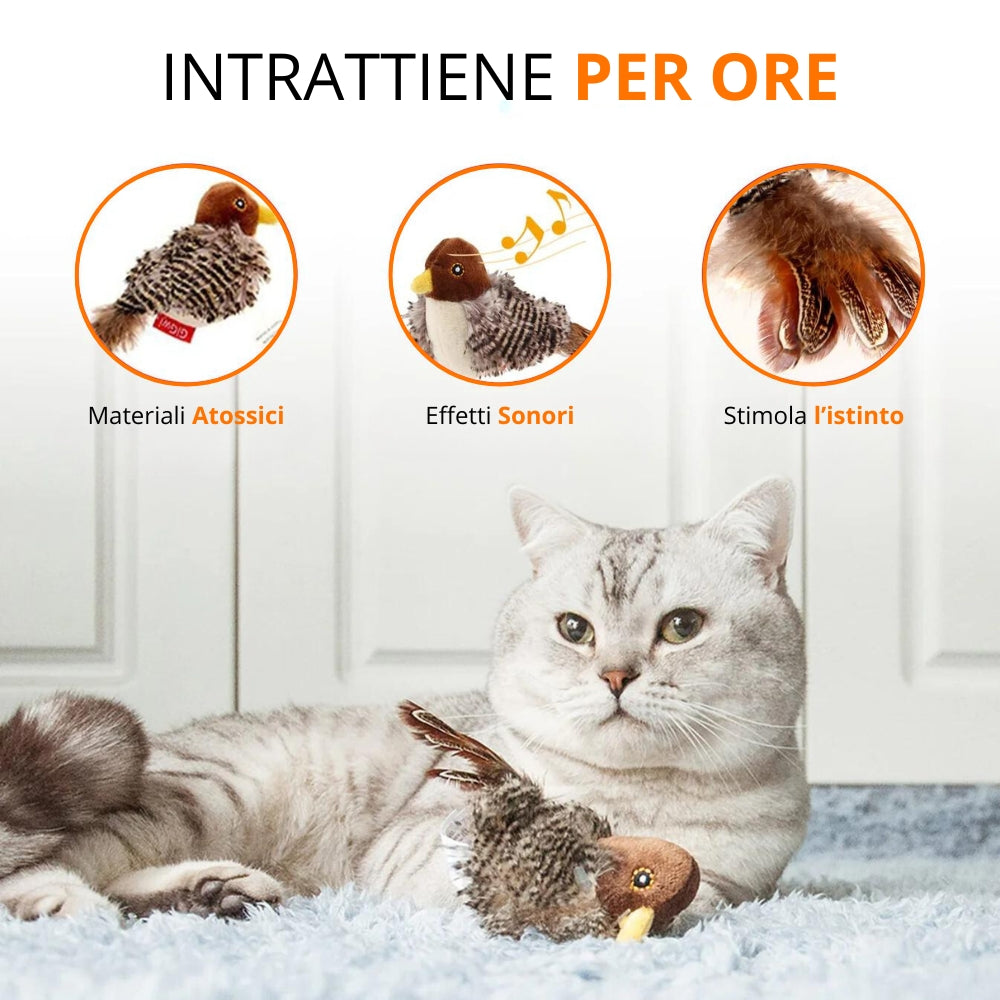 INTRATTIENE PER ORE

GiGwi

Materiali Atossici

Effetti Sonori

Stimola l'istinto